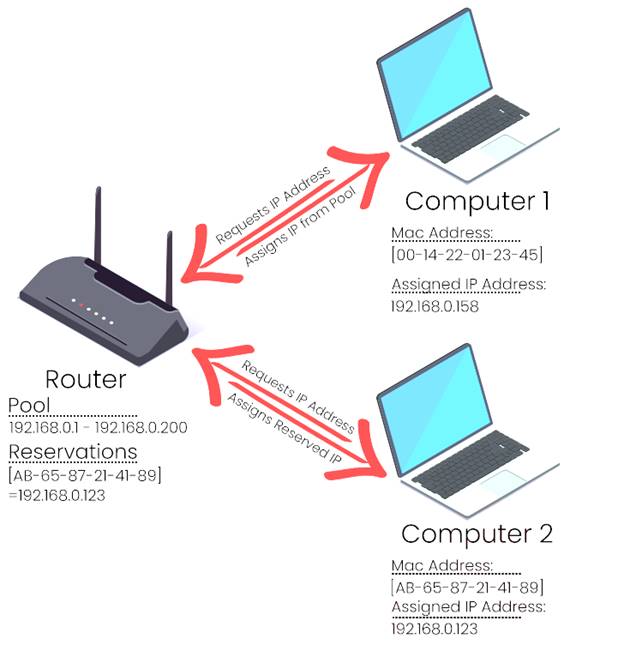 Requests IP Address
Assigns IP from Pool

Computer 1
Mac Address:
[00-14-22-01-23-45]
Assigned IP Address:
192.168.0.158

Router
Pool
192.168.0.1 - 192.168.0.200
Reservations
[AB-65-87-21-41-89]
=192.168.0.123

Requests IP Address
Assigns Reserved IP

Computer 2
Mac Address:
[AB-65-87-21-41-89]
Assigned IP Address:
192.168.0.123